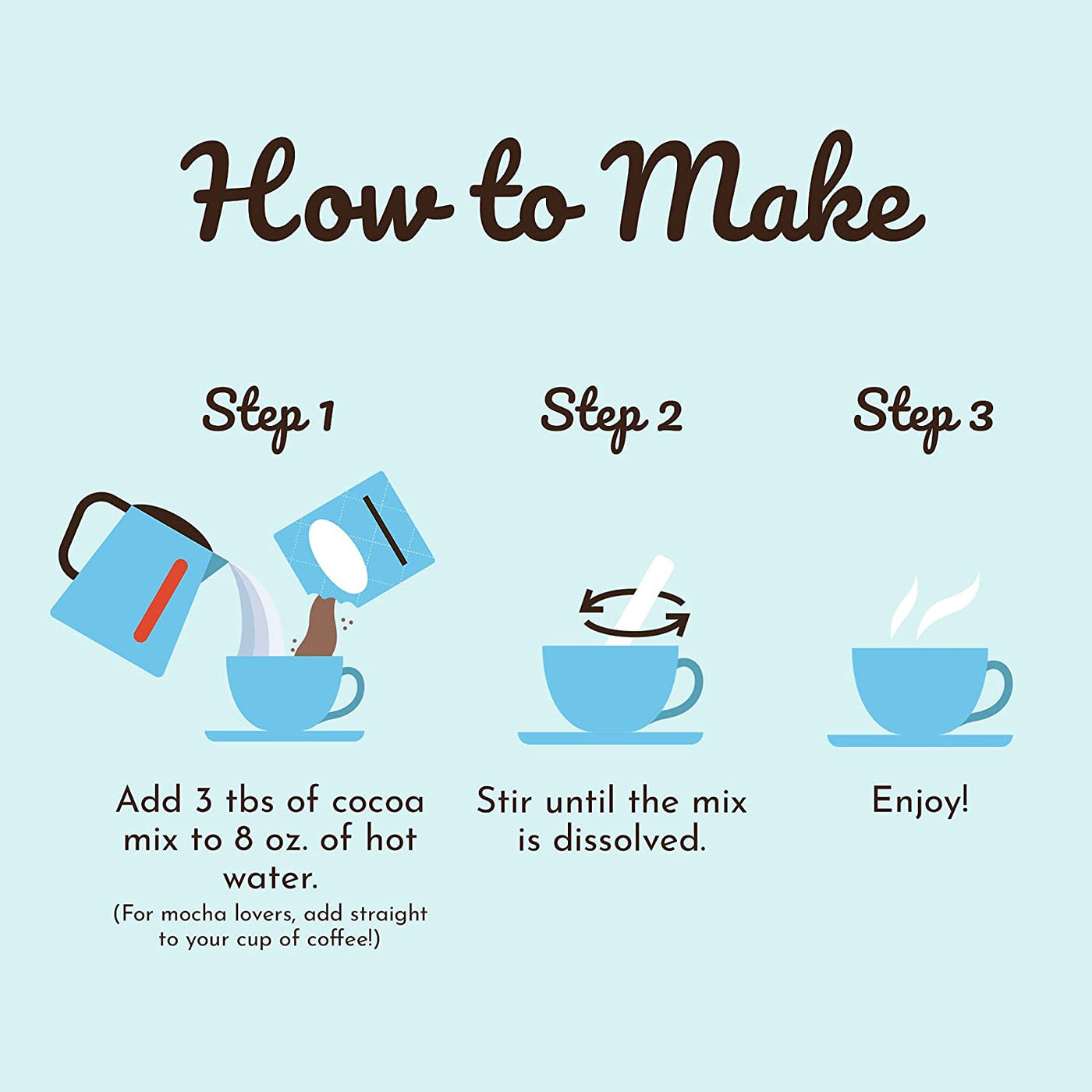 How to Make

Step 1

Add 3 tbs of cocoa mix to 8 oz. of hot water.
(For mocha lovers, add straight to your cup of coffee!)

Step 2

Stir until the mix is dissolved.

Step 3

Enjoy!